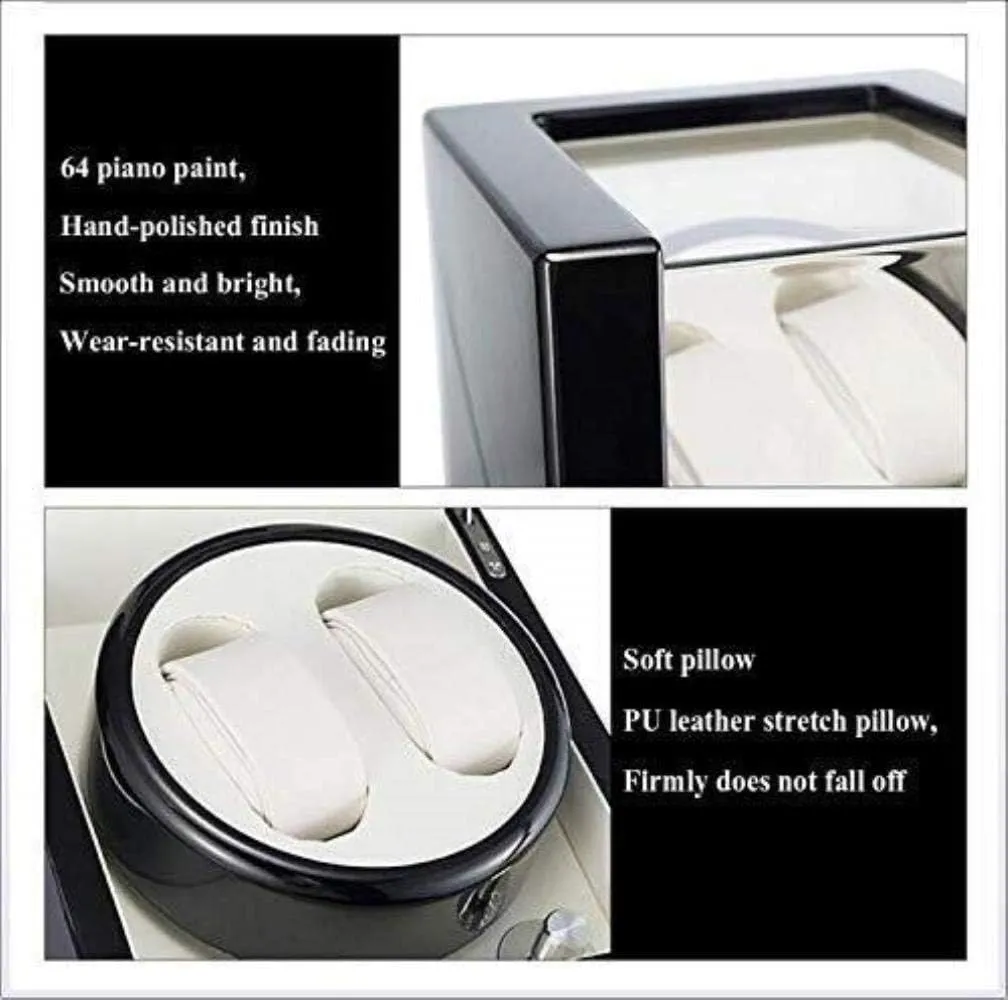 64 piano paint,
Hand-polished finish
Smooth and bright,
Wear-resistant and fading

Soft pillow
PU leather stretch pillow,
Firmly does not fall off